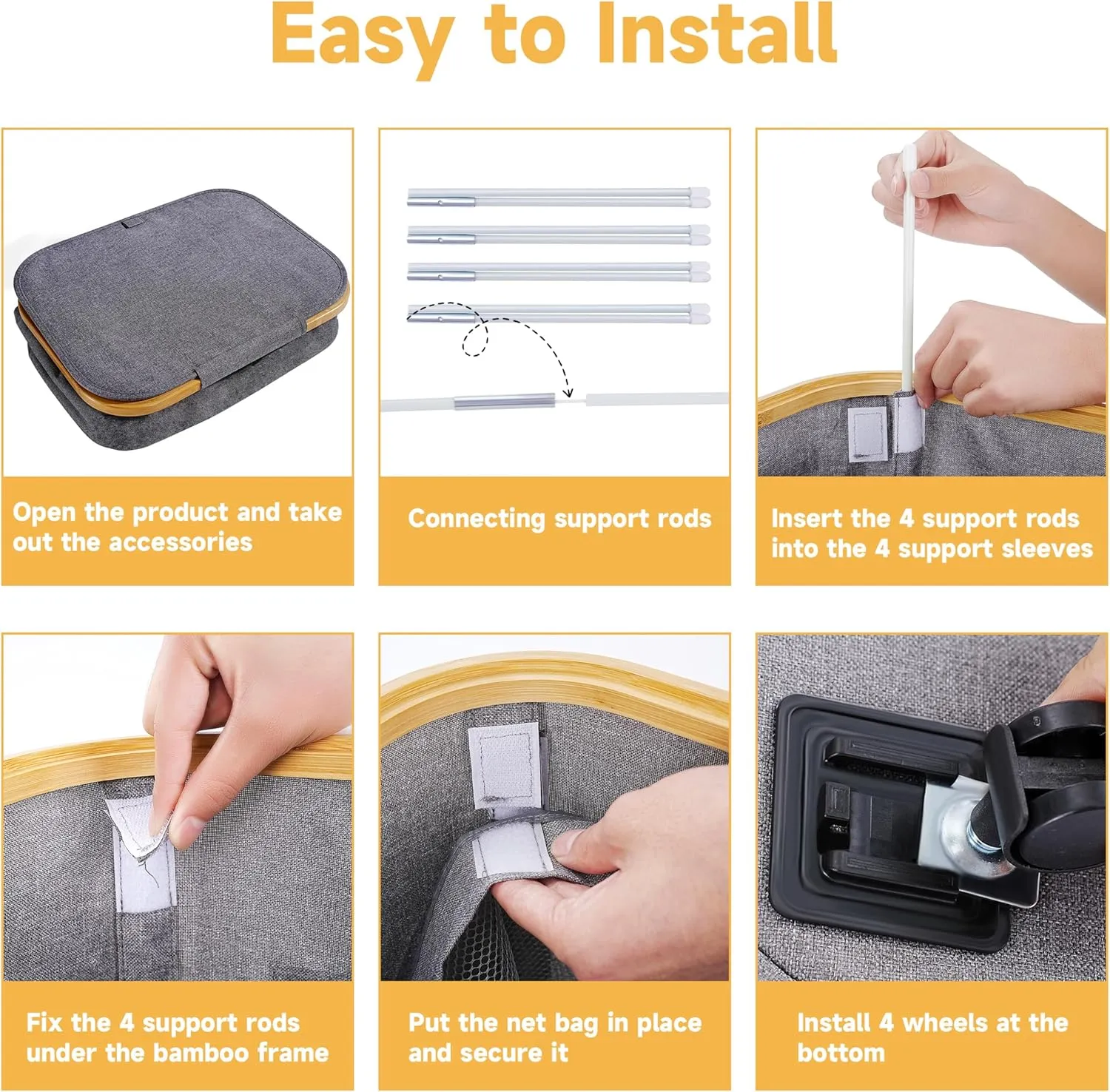 Easy to Install

Open the product and take out the accessories

Connecting support rods

Insert the 4 support rods into the 4 support sleeves

Fix the 4 support rods under the bamboo frame

Put the net bag in place and secure it

Install 4 wheels at the bottom